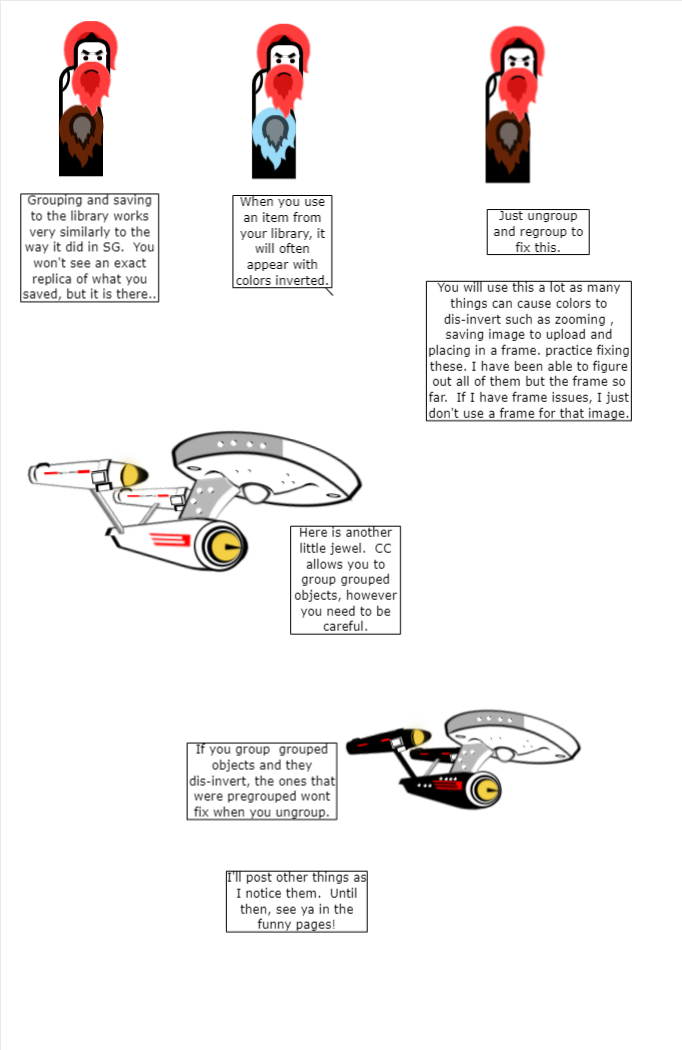 Grouping and saving to the library works very similarly to the way it did in SG.  You won't see an exact replica of what you saved, but it is there..

When you use an item from your library, it will often appear with colors inverted.

Just ungroup and regroup to fix this.

You will use this a lot as many things can cause colors to dis-invert such as zooming , saving image to upload and placing in a frame. practice fixing these. I have been able to figure out all of them but the frame so far.  If I have frame issues, I just don't use a frame for that image.

Here is another little jewel.  CC allows you to group grouped objects, however you need to be careful.

If you group  grouped objects and they dis-invert, the ones that were pregrouped wont fix when you ungroup.

I'll post other things as I notice them.  Until then, see ya in the funny pages!