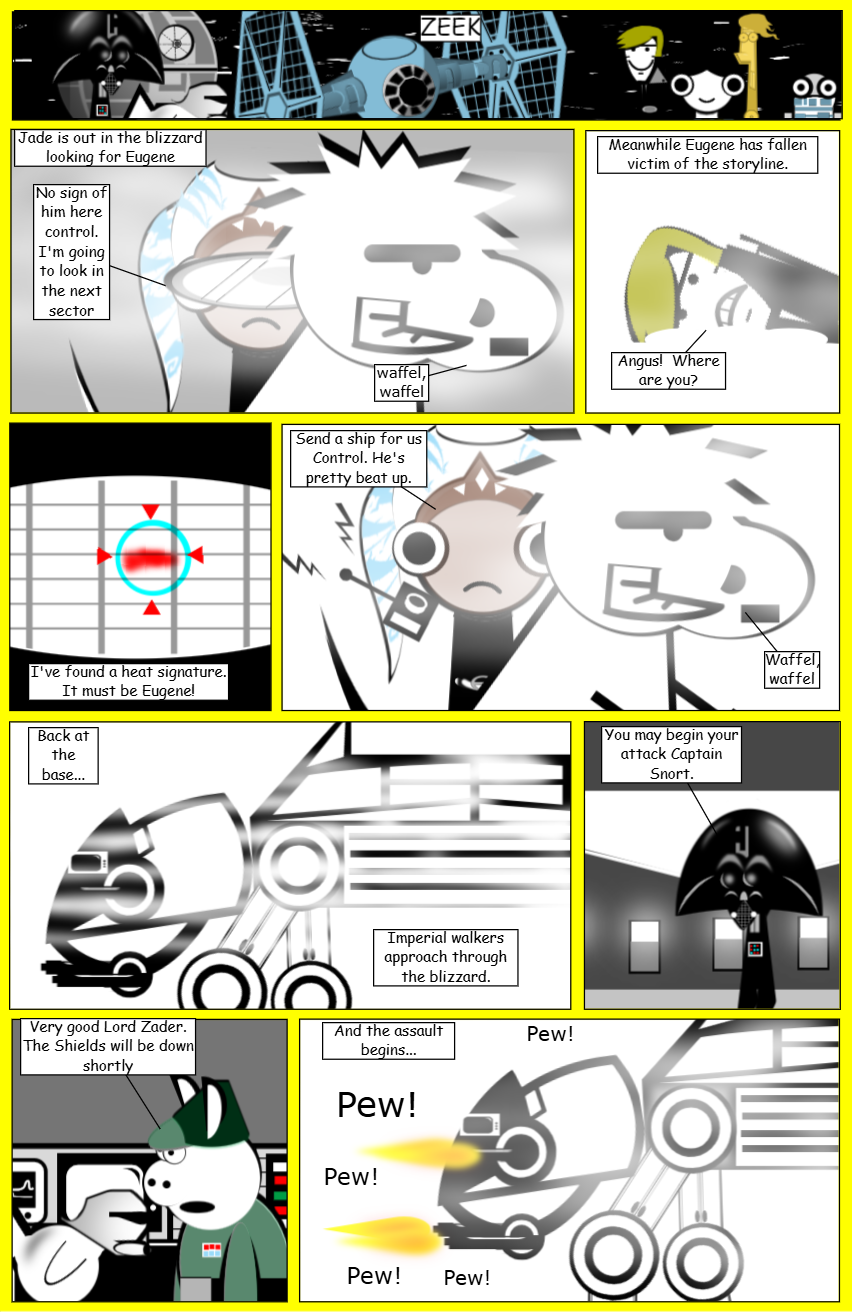 ZEEK

Jade is out in the blizzard looking for Eugene

No sign of him here control. I'm going to look in the next sector

waffel, waffel

Meanwhile Eugene has fallen victim of the storyline.

Angus! Where are you?

I've found a heat signature. It must be Eugene!

Send a ship for us Control. He's pretty beat up.

Waffel, waffel

Back at the base...

Imperial walkers approach through the blizzard.

You may begin your attack Captain Snort.

Very good Lord Zader. The Shields will be down shortly

And the assault begins...

Pew!

Pew!

Pew!

Pew!

Pew!